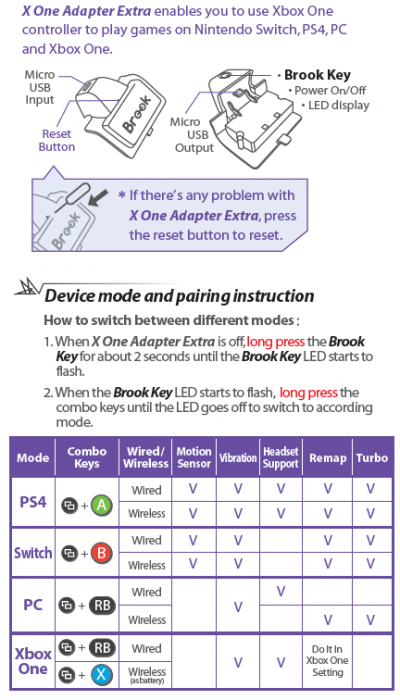 X One Adapter Extra enables you to use Xbox One controller to play games on Nintendo Switch, PS4, PC and Xbox One.

Micro USB Input

Reset Button

Brook

Micro USB Output

• Brook Key
• Power On/Off
• LED display

Brook

* If there's any problem with X One Adapter Extra, press the reset button to reset.

Device mode and pairing instruction

How to switch between different modes :

1. When X One Adapter Extra is off, long press the Brook Key for about 2 seconds until the Brook Key LED starts to flash.

2. When the Brook Key LED starts to flash, long press the combo keys until the LED goes off to switch to according mode.

| Mode | Combo Keys | Wired/ Wireless | Motion Sensor | Vibration | Headset Support | Remap | Turbo |
|---|---|---|---|---|---|---|---|
| PS4 | + A | Wired | V | V | V | V | V |
| | | Wireless | V | V | V | V | V |
| Switch | + B | Wired | V | V | | V | V |
| | | Wireless | V | V | | V | V |
| PC | + RB | Wired | | V | V | | |
| | | Wireless | | | | V | V |
| Xbox One | + RB | Wired | | V | V | Do It In Xbox One Setting | |
| | + X | Wireless (as battery) | | | | | |